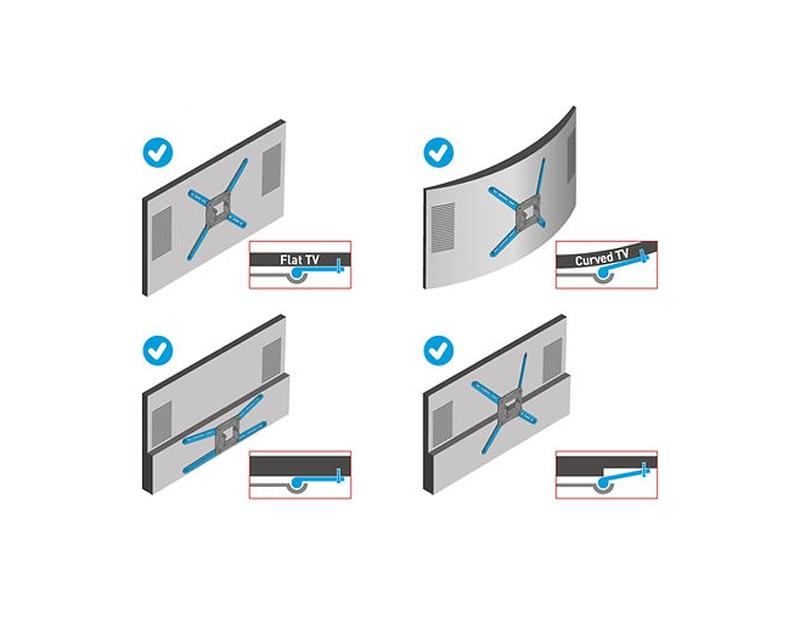 Flat TV

Curved TV